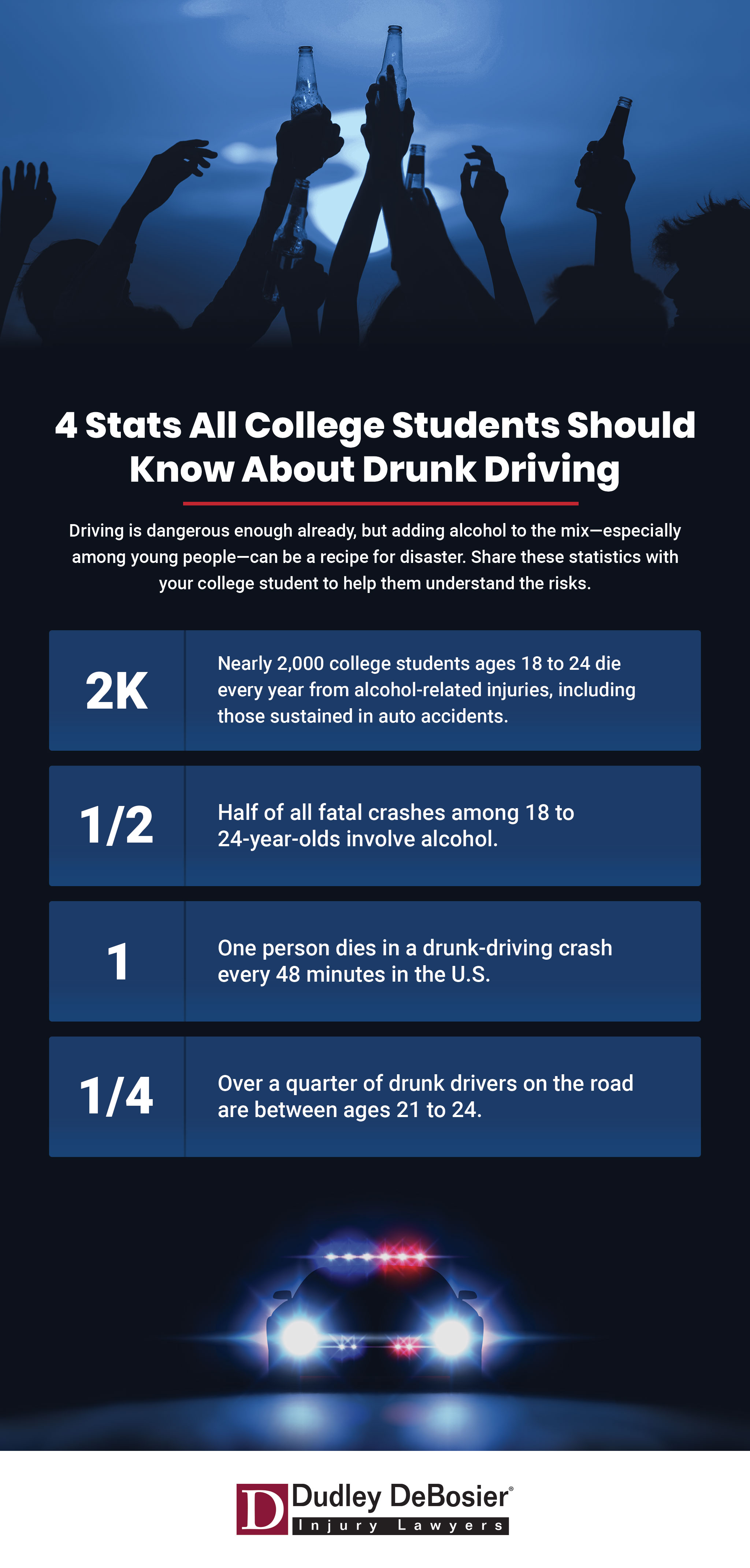 4 Stats All College Students Should Know About Drunk Driving

Driving is dangerous enough already, but adding alcohol to the mix—especially among young people—can be a recipe for disaster. Share these statistics with your college student to help them understand the risks.

2K
Nearly 2,000 college students ages 18 to 24 die every year from alcohol-related injuries, including those sustained in auto accidents.

1/2
Half of all fatal crashes among 18 to 24-year-olds involve alcohol.

1
One person dies in a drunk-driving crash every 48 minutes in the U.S.

1/4
Over a quarter of drunk drivers on the road are between ages 21 to 24.

D Dudley DeBosier®
Injury Lawyers