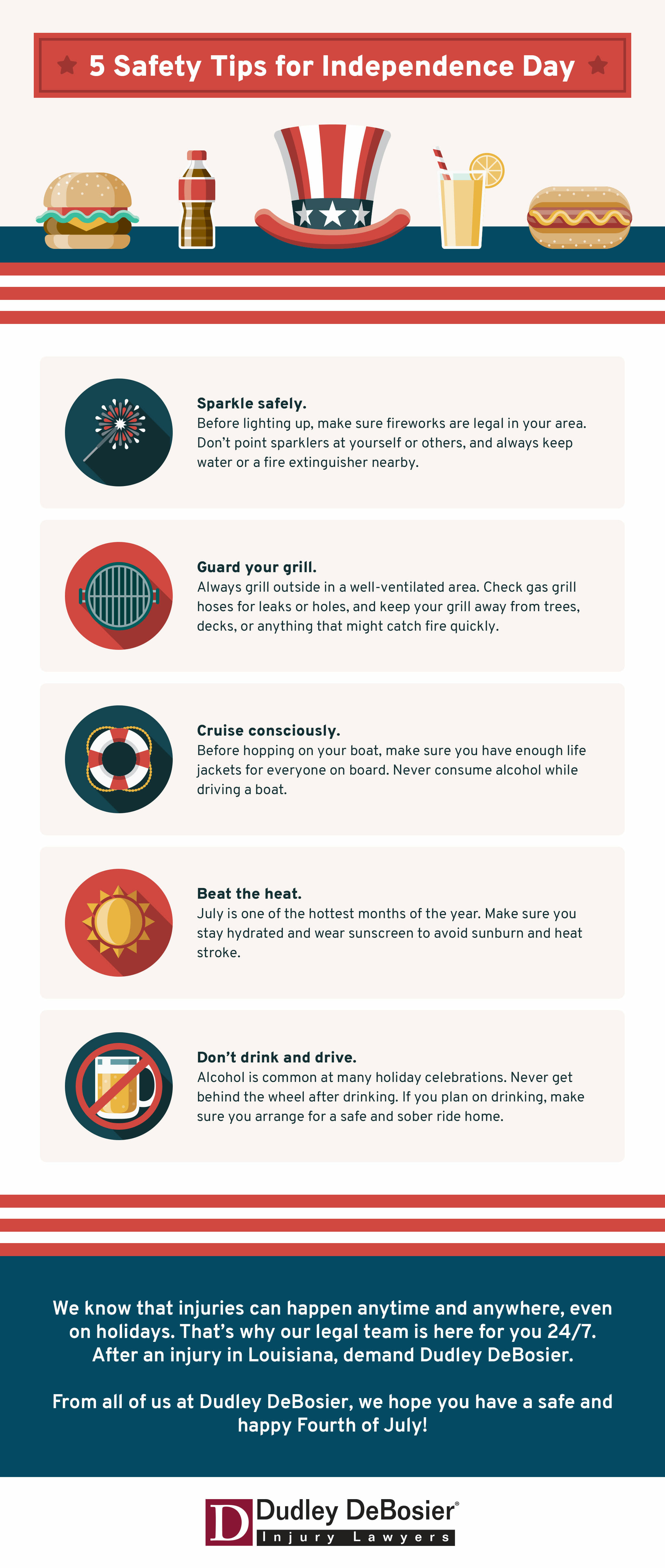 5 Safety Tips for Independence Day

Sparkle safely.
Before lighting up, make sure fireworks are legal in your area. Don't point sparklers at yourself or others, and always keep water or a fire extinguisher nearby.

Guard your grill.
Always grill outside in a well-ventilated area. Check gas grill hoses for leaks or holes, and keep your grill away from trees, decks, or anything that might catch fire quickly.

Cruise consciously.
Before hopping on your boat, make sure you have enough life jackets for everyone on board. Never consume alcohol while driving a boat.

Beat the heat.
July is one of the hottest months of the year. Make sure you stay hydrated and wear sunscreen to avoid sunburn and heat stroke.

Don't drink and drive.
Alcohol is common at many holiday celebrations. Never get behind the wheel after drinking. If you plan on drinking, make sure you arrange for a safe and sober ride home.

We know that injuries can happen anytime and anywhere, even on holidays. That's why our legal team is here for you 24/7. After an injury in Louisiana, demand Dudley DeBosier.

From all of us at Dudley DeBosier, we hope you have a safe and happy Fourth of July!

D Dudley DeBosier®
Injury Lawyers