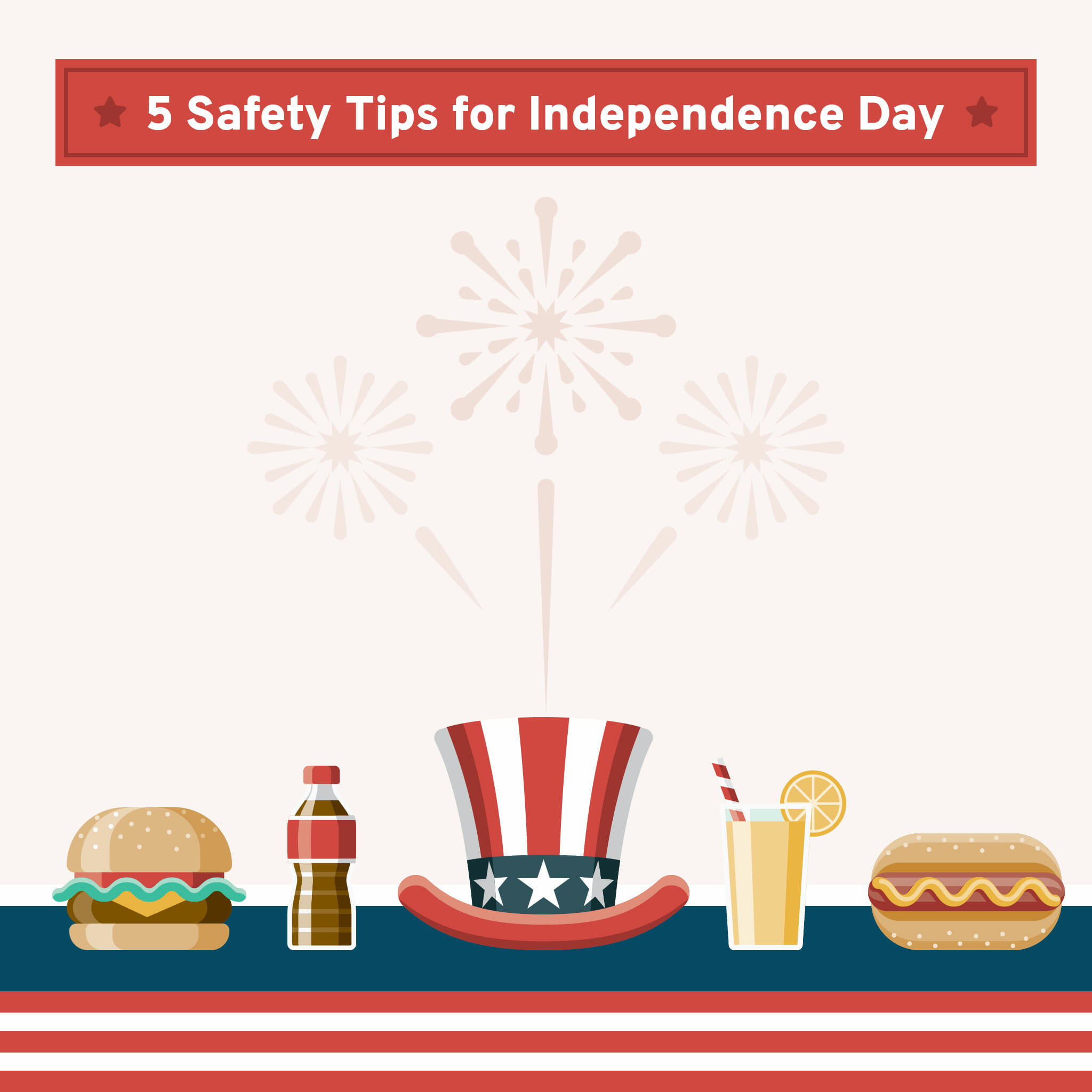 5 Safety Tips for Independence Day