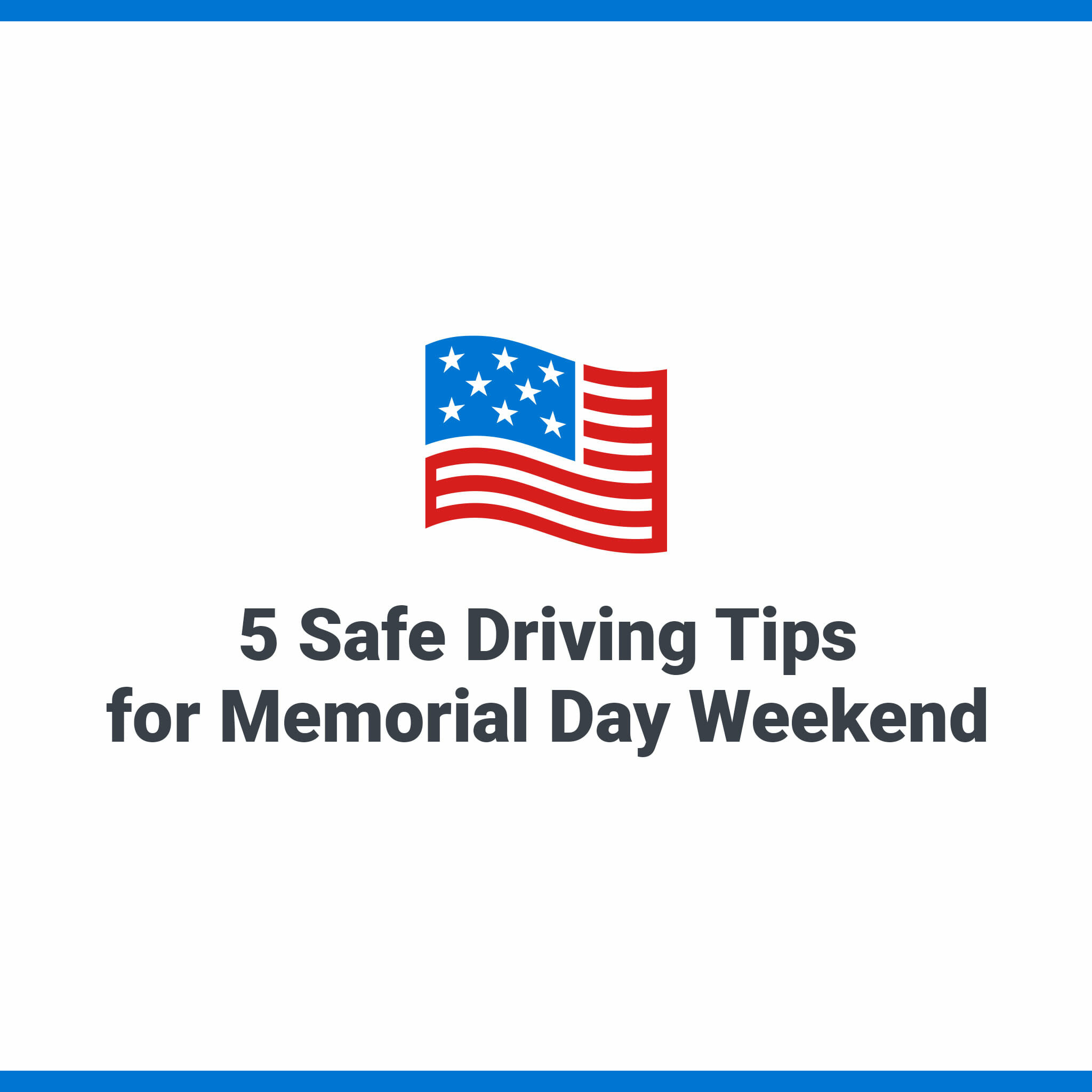 5 Safe Driving Tips
for Memorial Day Weekend